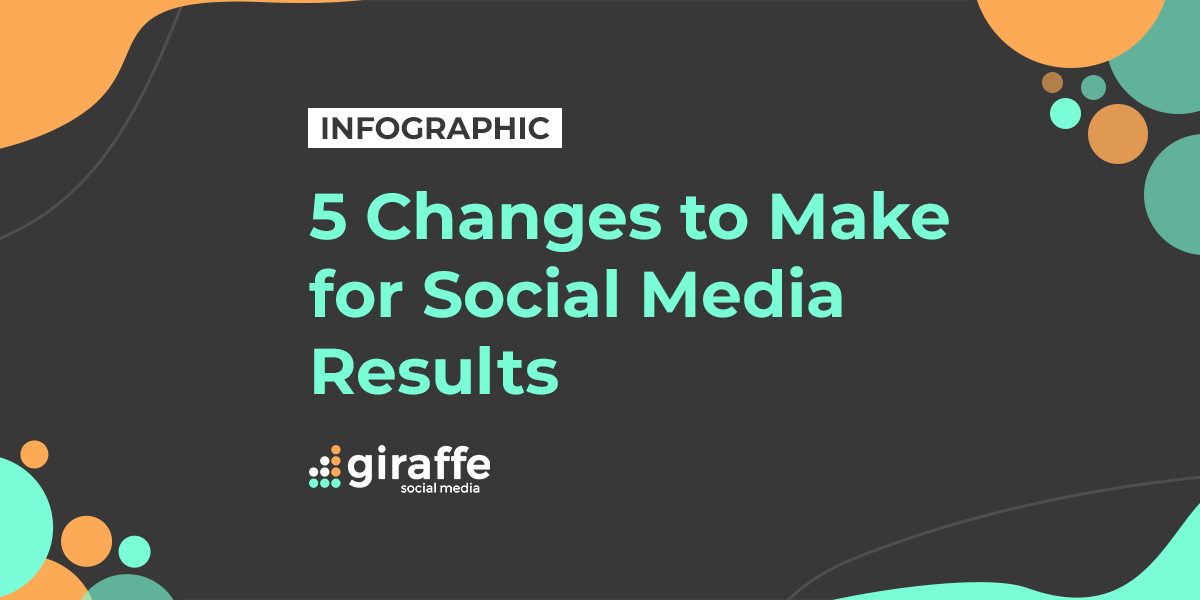 INFOGRAPHIC

5 Changes to Make for Social Media Results

giraffe
social media