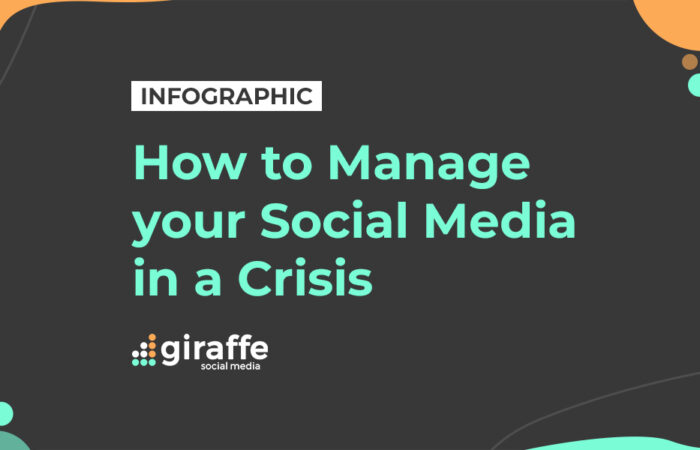 INFOGRAPHIC

How to Manage your Social Media in a Crisis

giraffe
social media