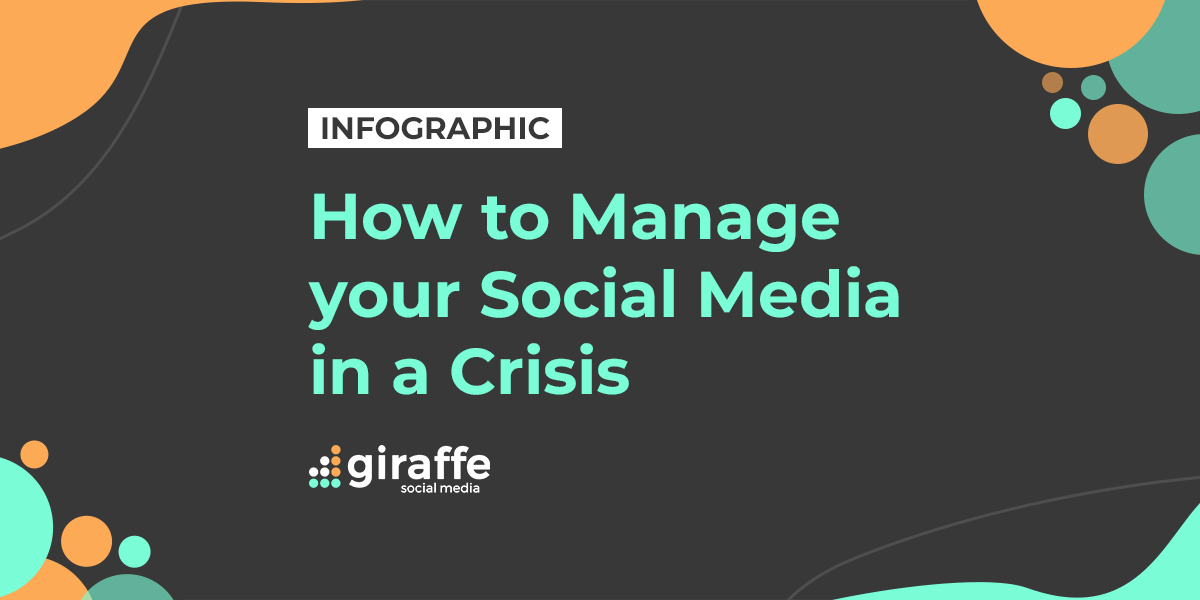 INFOGRAPHIC

How to Manage your Social Media in a Crisis

giraffe
social media