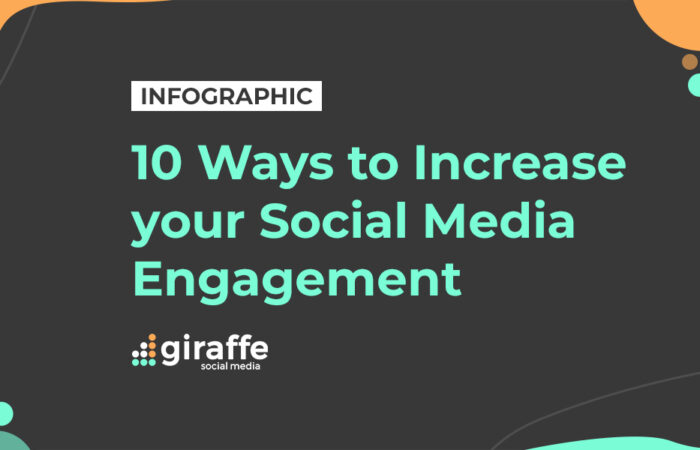 INFOGRAPHIC

10 Ways to Increase your Social Media Engagement

giraffe
social media