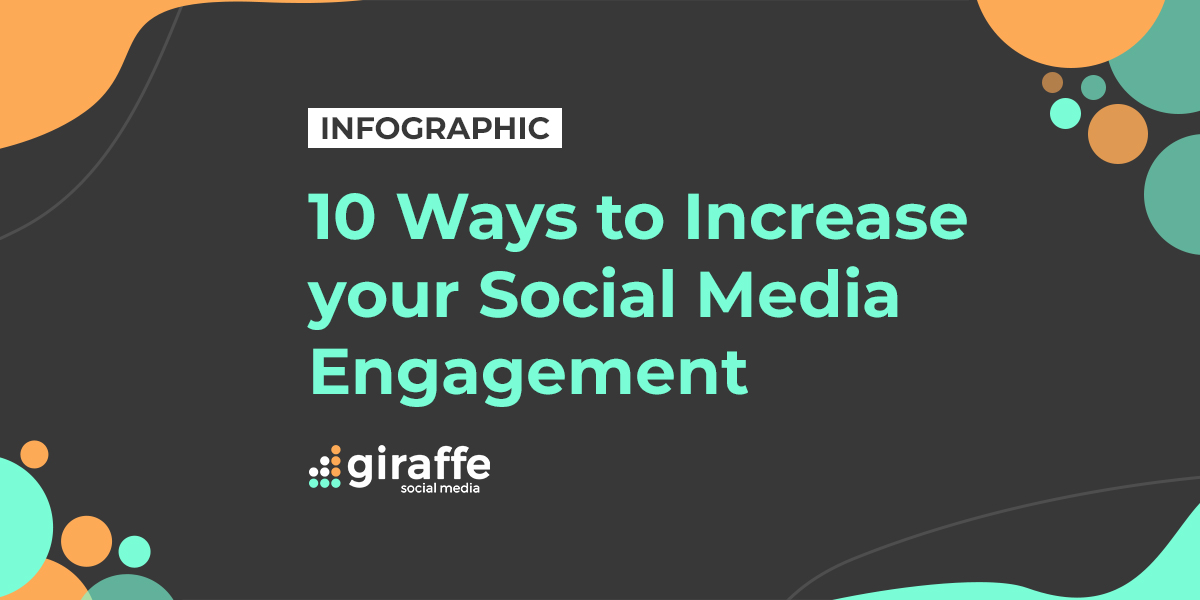 INFOGRAPHIC

10 Ways to Increase your Social Media Engagement

giraffe
social media