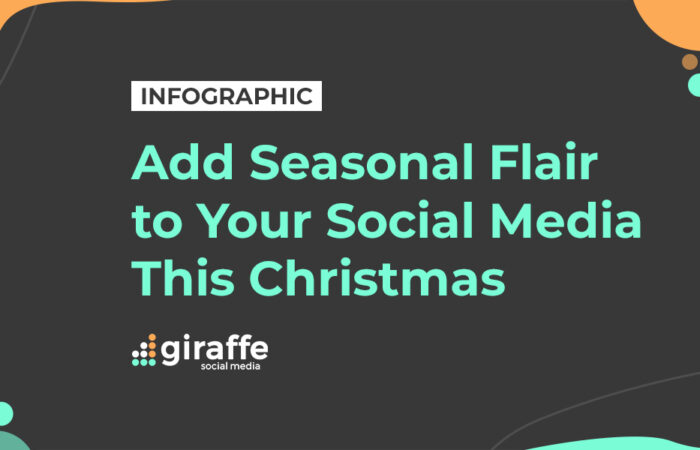 INFOGRAPHIC

Add Seasonal Flair to Your Social Media This Christmas

giraffe
social media