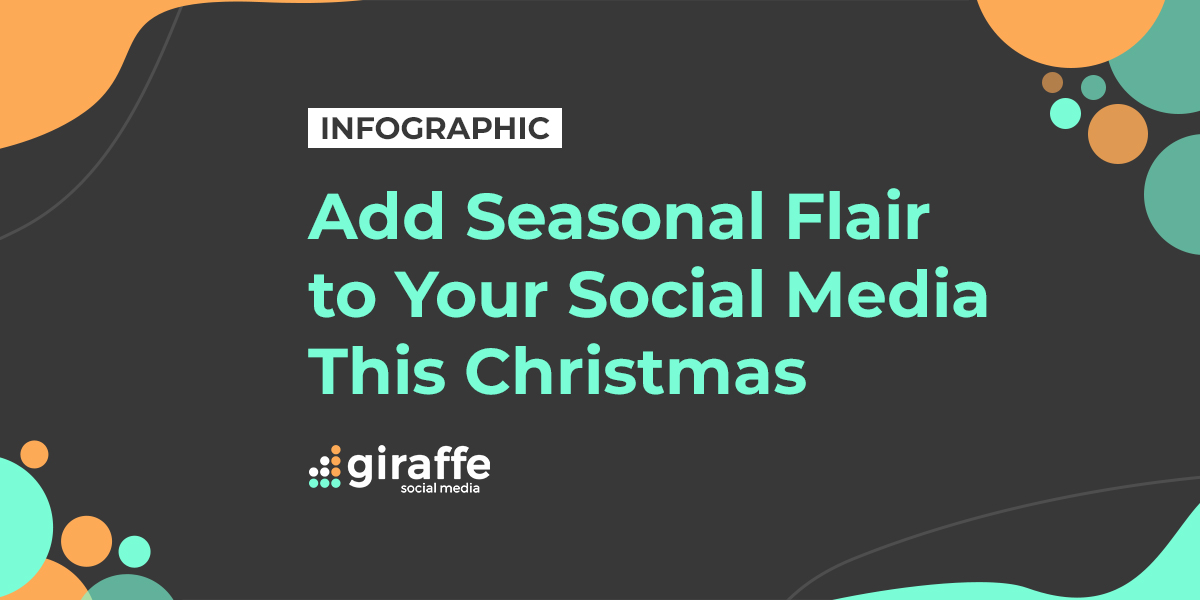 INFOGRAPHIC

Add Seasonal Flair to Your Social Media This Christmas

giraffe
social media