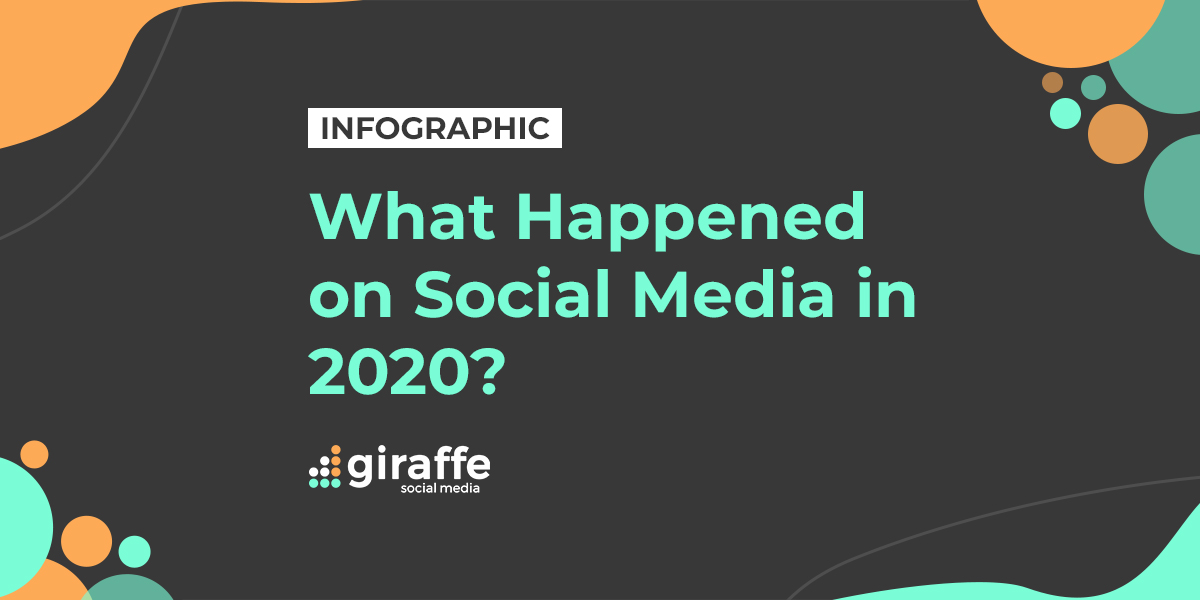 INFOGRAPHIC

What Happened on Social Media in 2020?

giraffe
social media