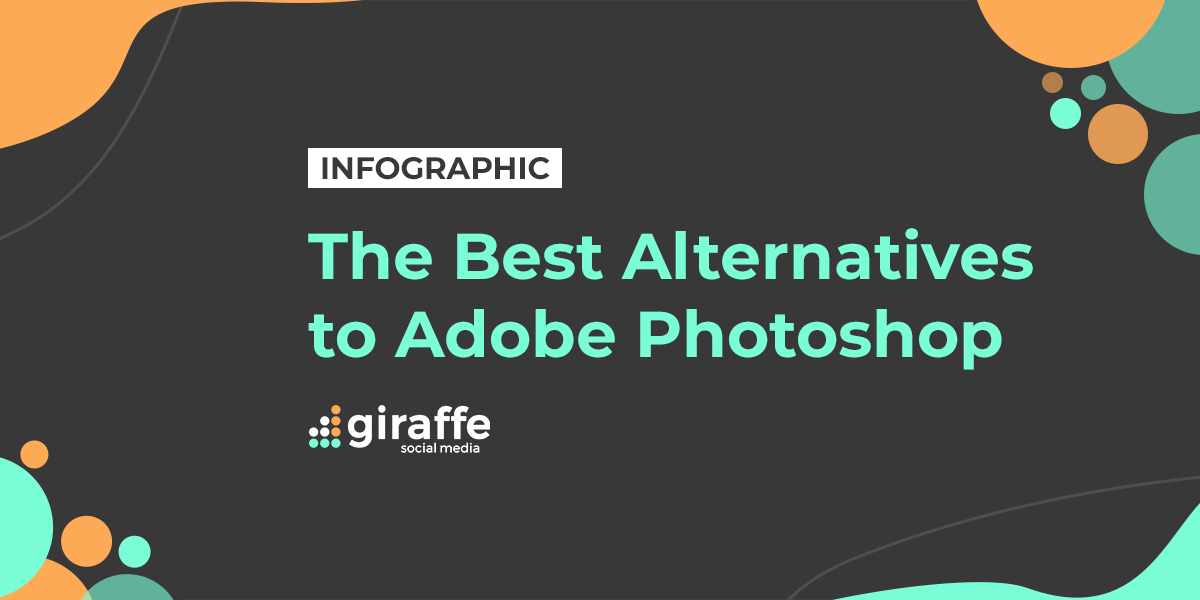 INFOGRAPHIC

The Best Alternatives to Adobe Photoshop

giraffe
social media