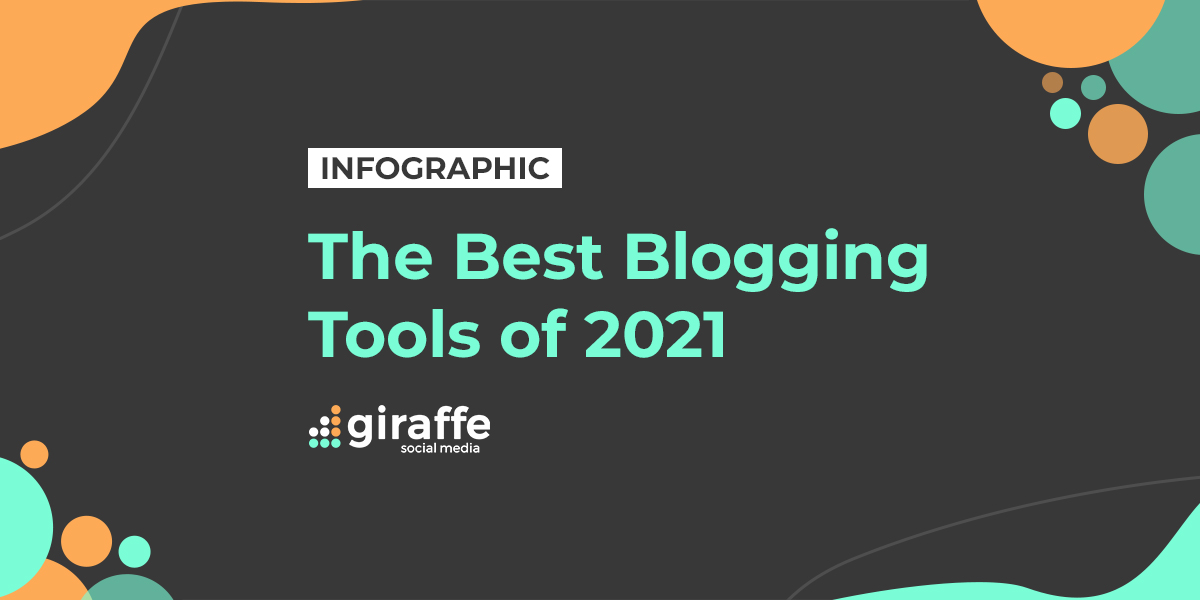 INFOGRAPHIC

The Best Blogging Tools of 2021

giraffe
social media