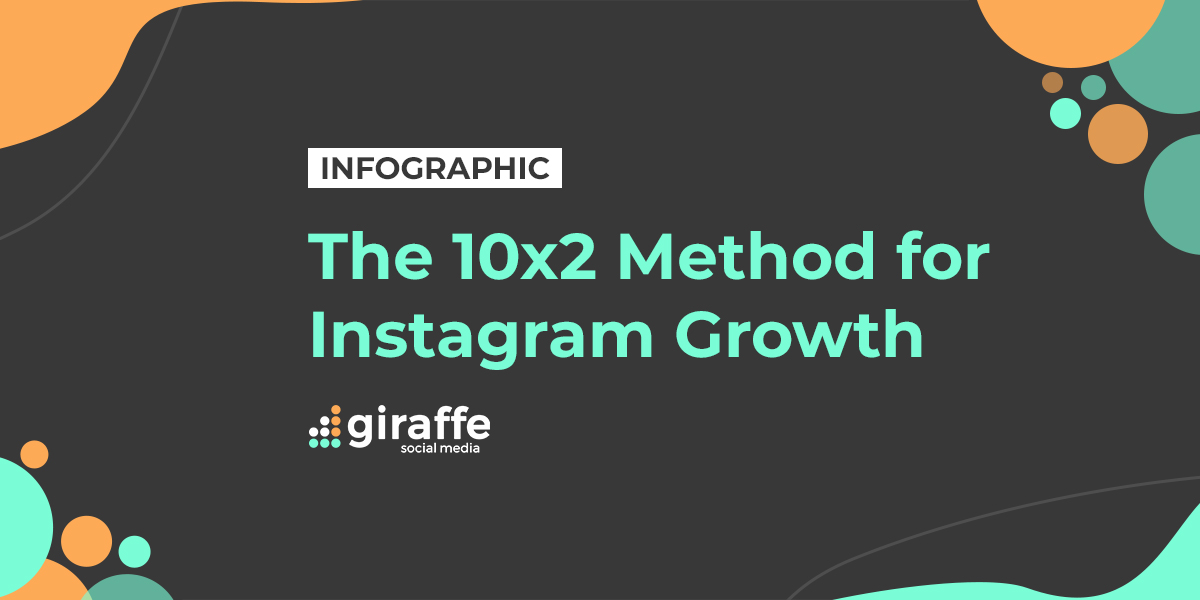 INFOGRAPHIC

The 10x2 Method for Instagram Growth

giraffe
social media