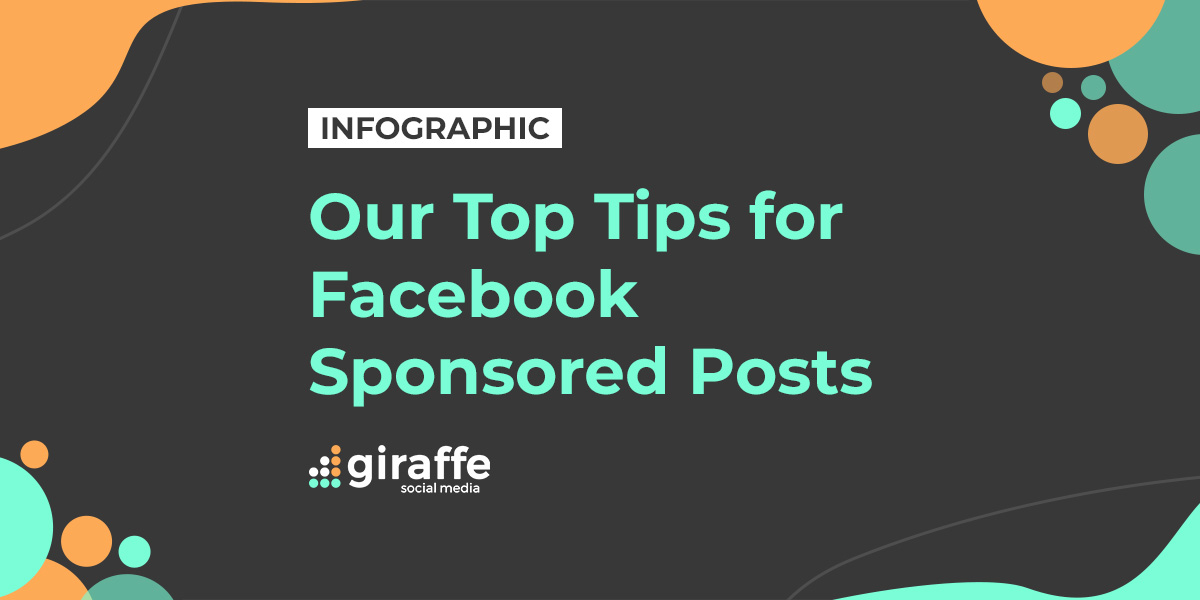 INFOGRAPHIC

Our Top Tips for Facebook Sponsored Posts

giraffe
social media