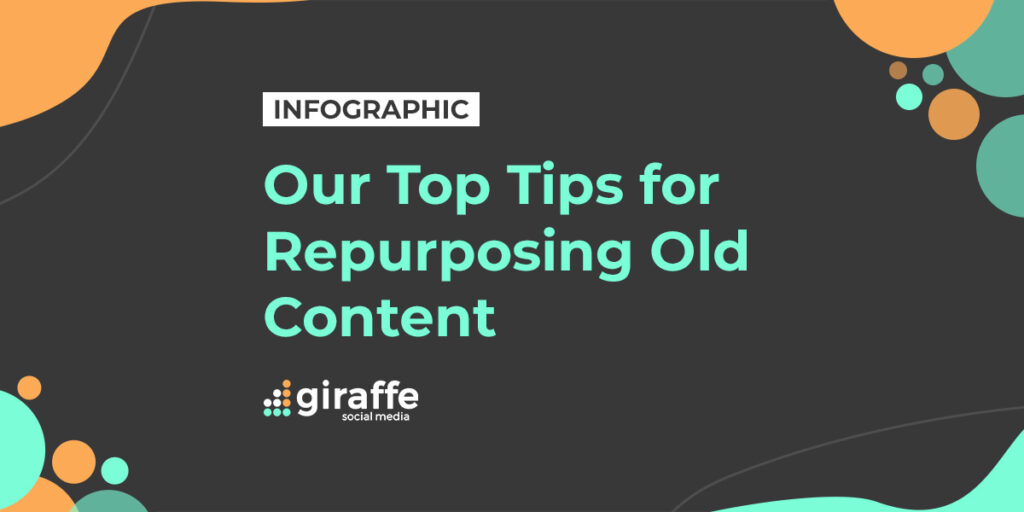 INFOGRAPHIC

Our Top Tips for Repurposing Old Content

giraffe
social media