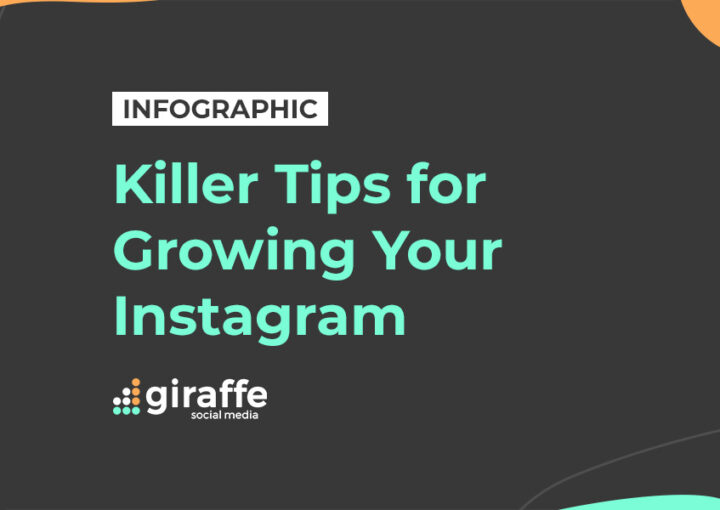 INFOGRAPHIC

Killer Tips for Growing Your Instagram

giraffe
social media