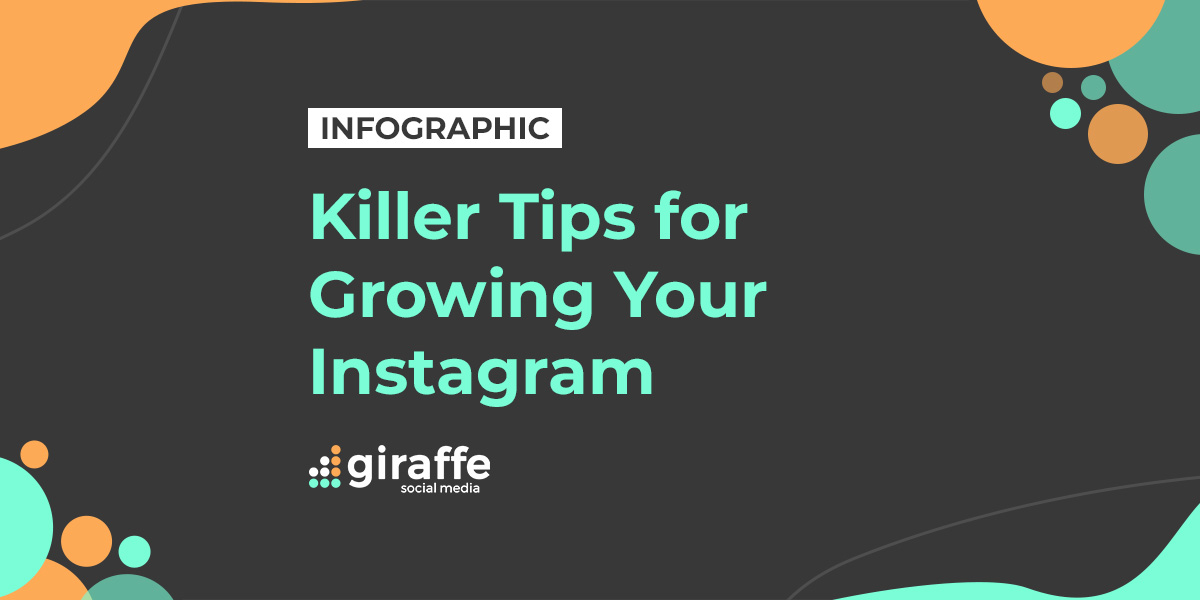 INFOGRAPHIC

Killer Tips for Growing Your Instagram

giraffe
social media