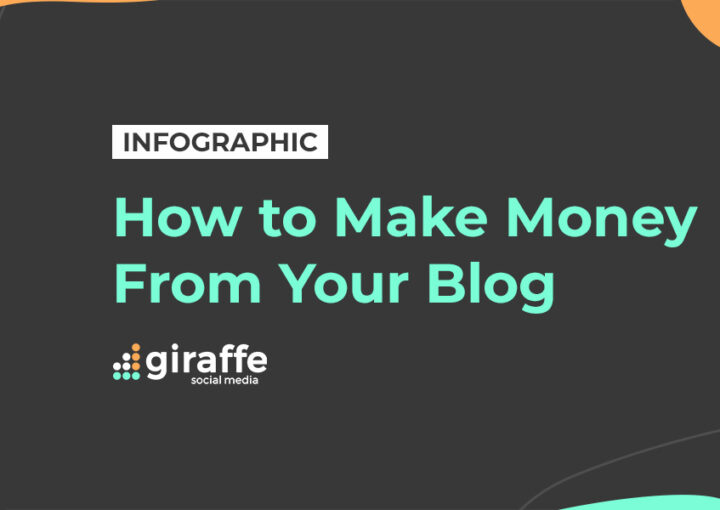 INFOGRAPHIC

How to Make Money From Your Blog

giraffe
social media