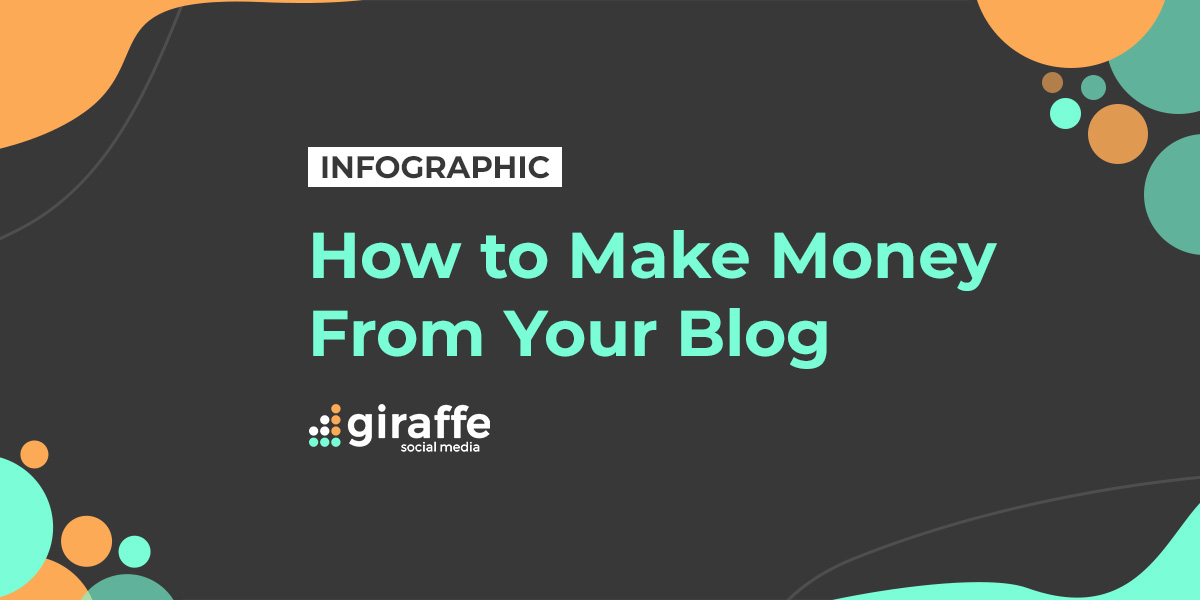 INFOGRAPHIC

How to Make Money From Your Blog

giraffe
social media