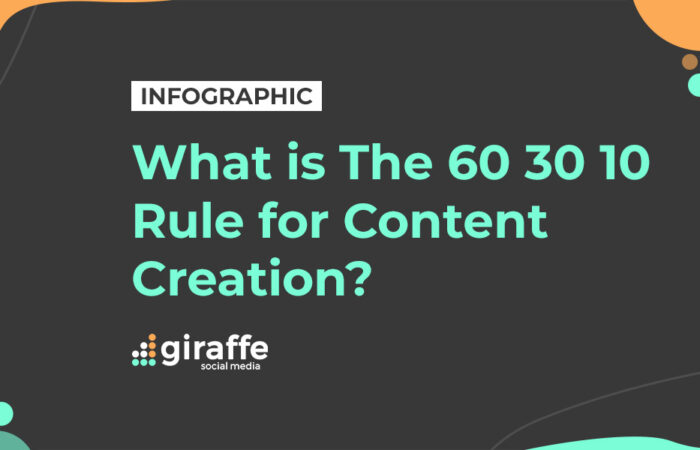 INFOGRAPHIC

What is The 60 30 10 Rule for Content Creation?

giraffe
social media