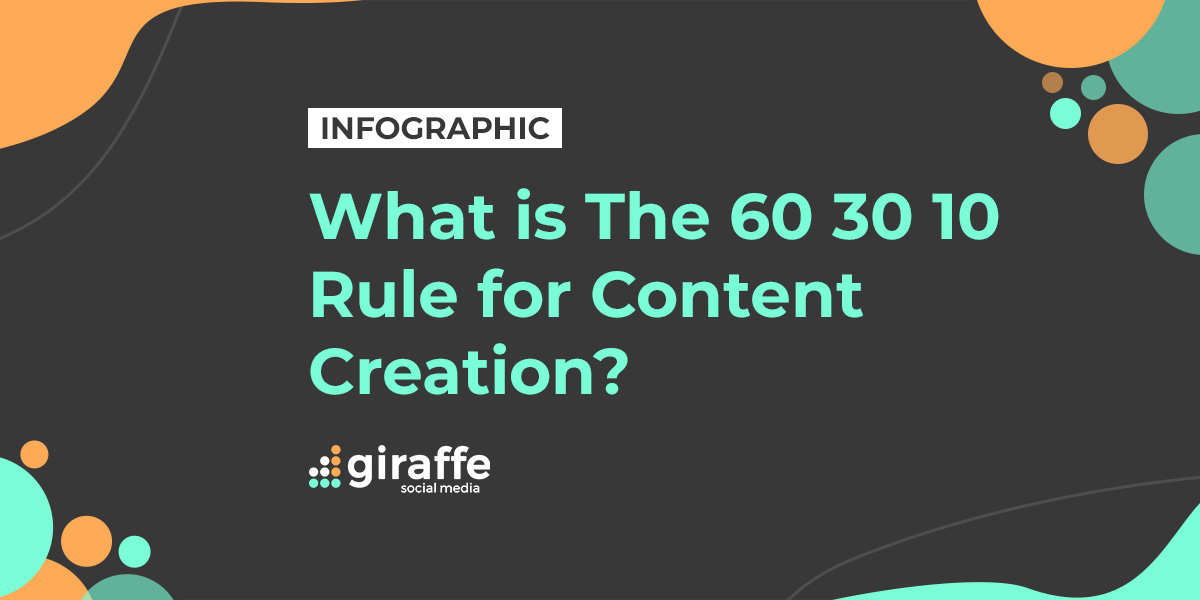 INFOGRAPHIC

What is The 60 30 10 Rule for Content Creation?

giraffe
social media