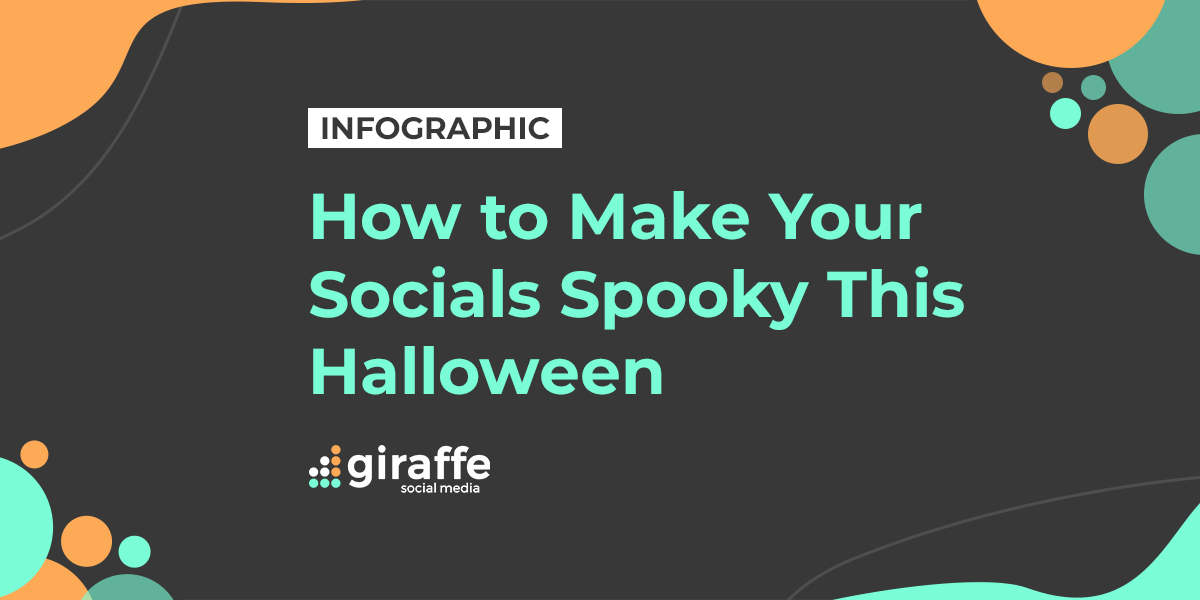 INFOGRAPHIC

How to Make Your Socials Spooky This Halloween

giraffe
social media