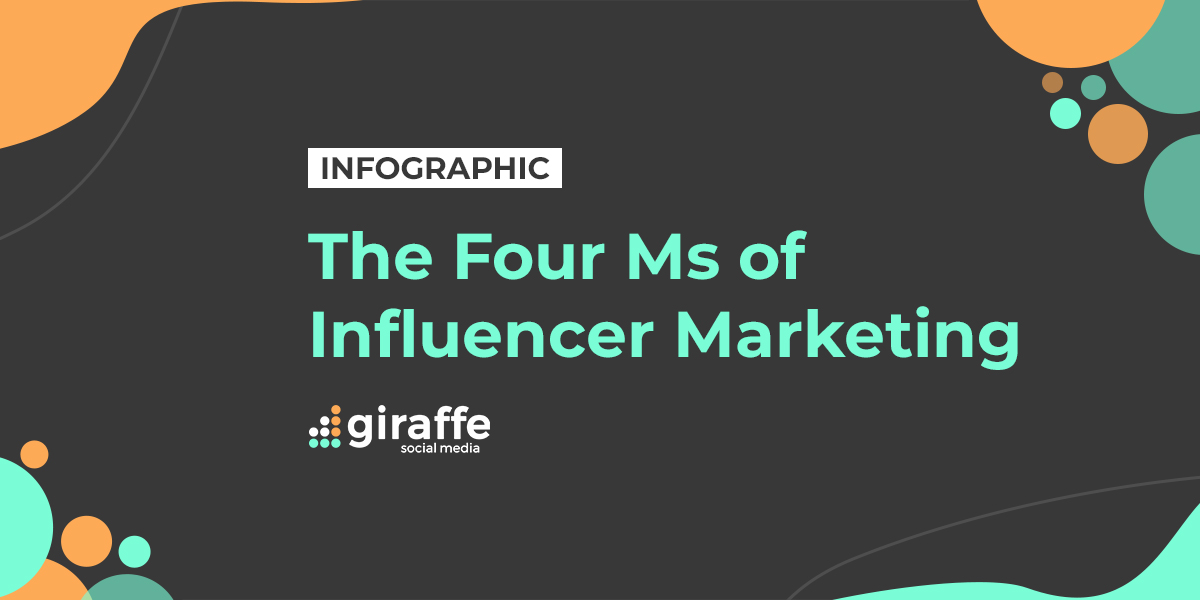 INFOGRAPHIC

The Four Ms of Influencer Marketing

giraffe
social media