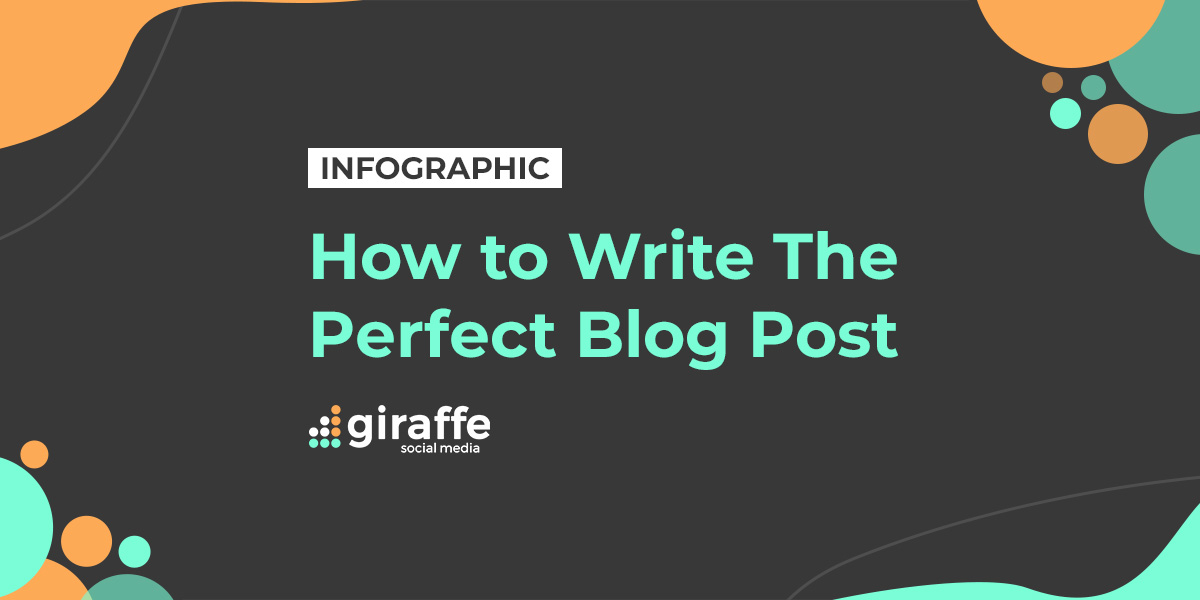 INFOGRAPHIC

How to Write The Perfect Blog Post

giraffe
social media