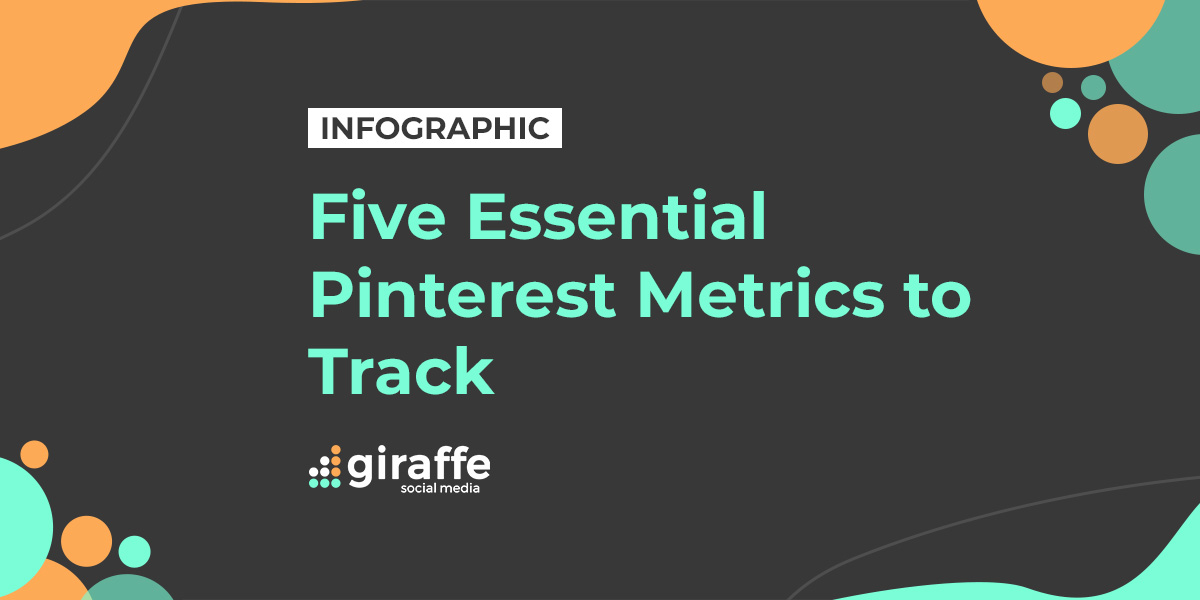 INFOGRAPHIC

Five Essential Pinterest Metrics to Track

giraffe
social media