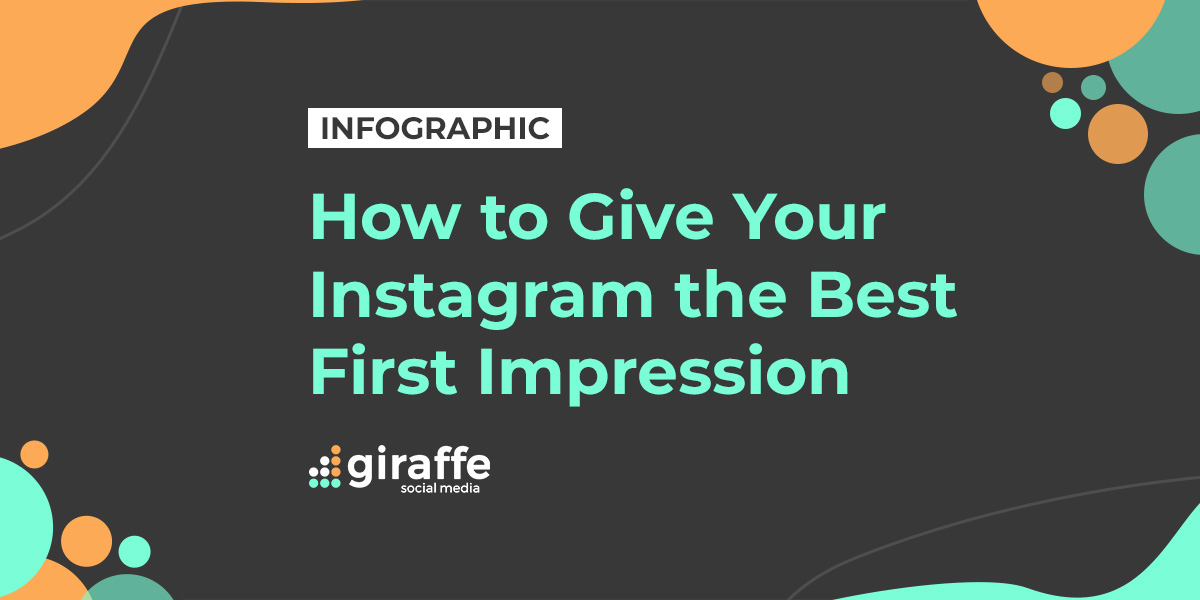 INFOGRAPHIC

How to Give Your Instagram the Best First Impression

giraffe
social media