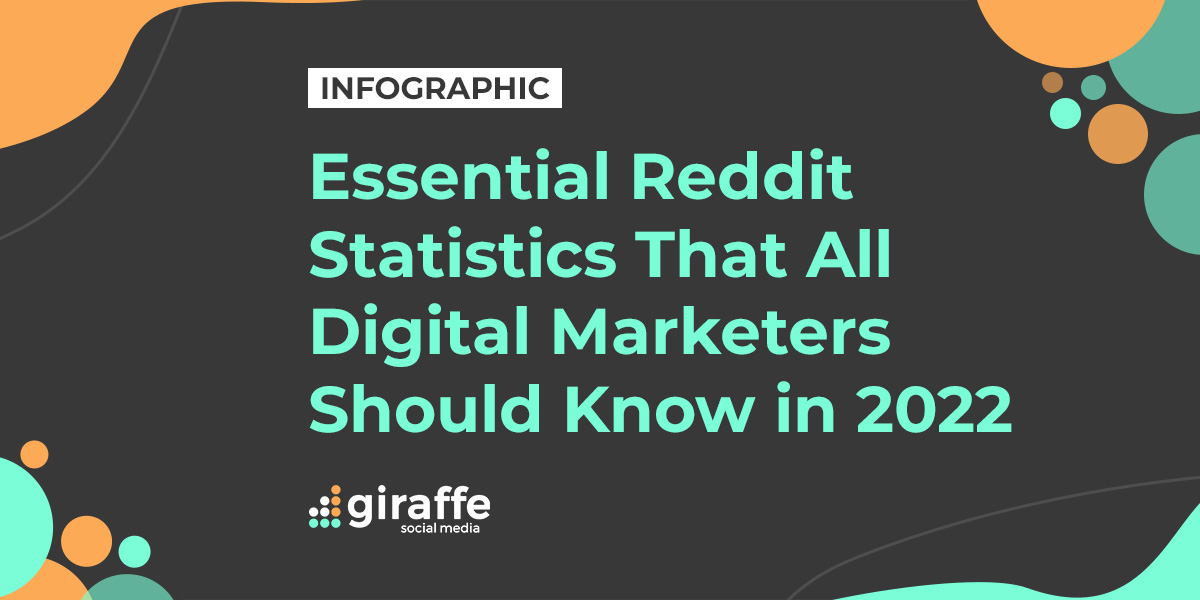 INFOGRAPHIC

Essential Reddit Statistics That All Digital Marketers Should Know in 2022

giraffe
social media