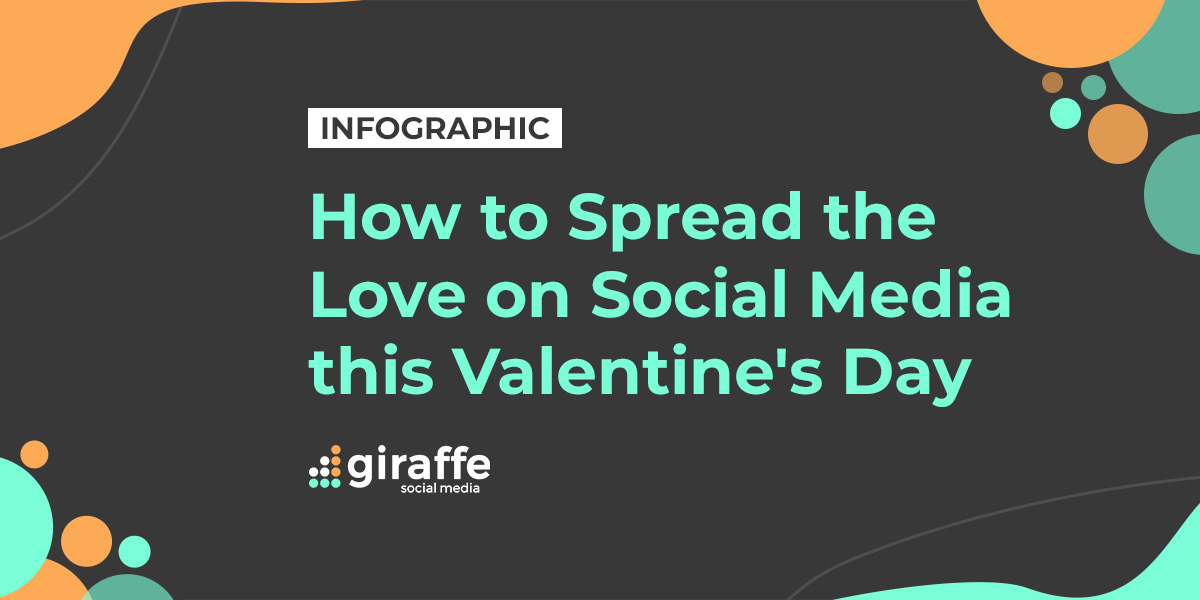 INFOGRAPHIC

How to Spread the Love on Social Media this Valentine's Day

giraffe
social media