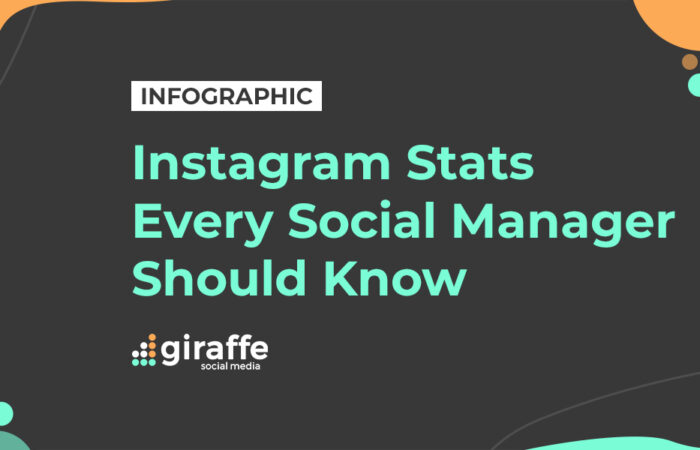 INFOGRAPHIC

Instagram Stats Every Social Manager Should Know

giraffe
social media