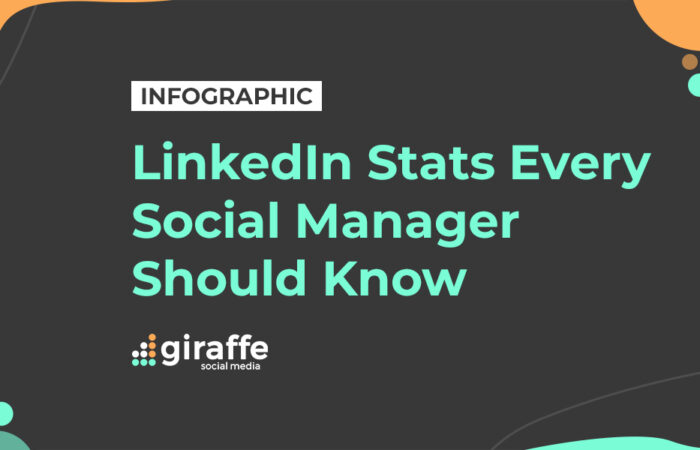 INFOGRAPHIC

LinkedIn Stats Every Social Manager Should Know

giraffe
social media