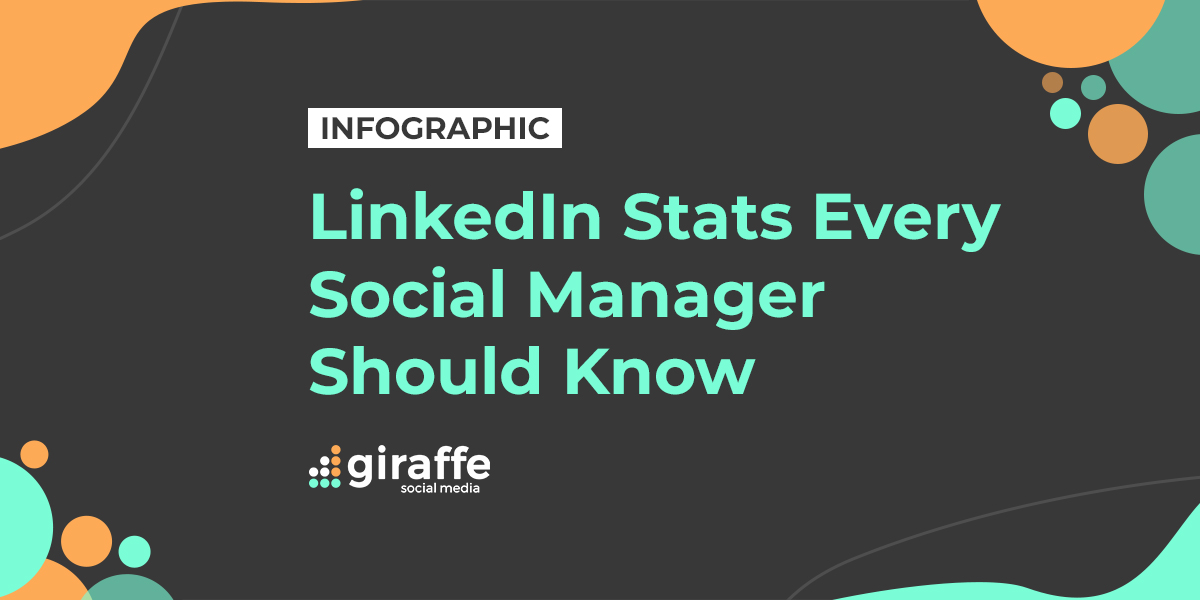 INFOGRAPHIC

LinkedIn Stats Every Social Manager Should Know

giraffe
social media