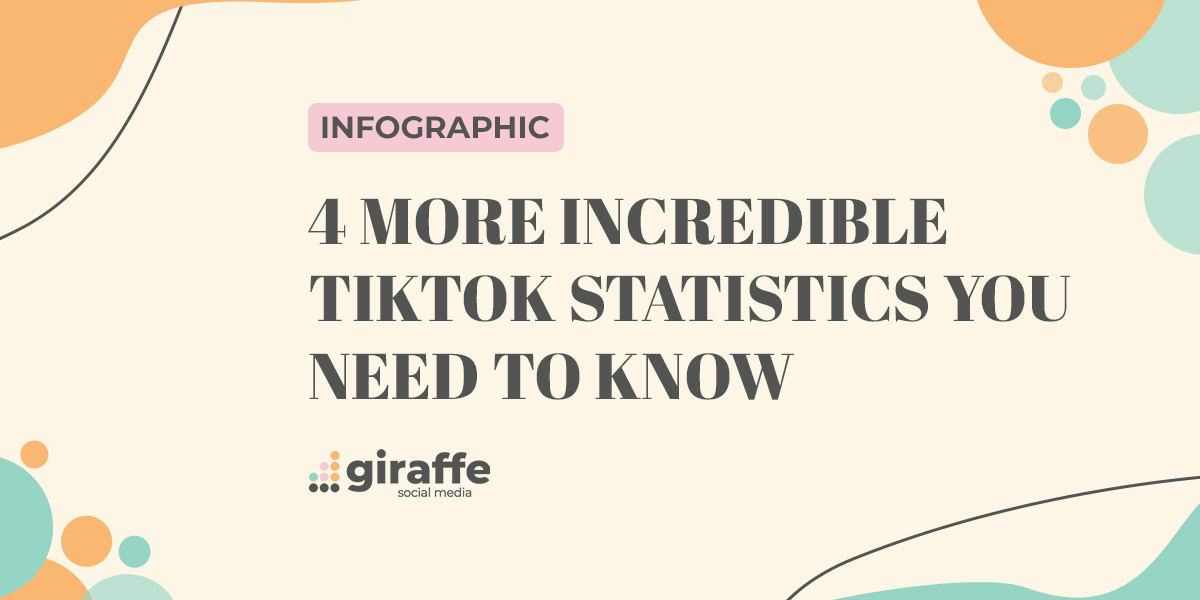 INFOGRAPHIC

4 MORE INCREDIBLE TIKTOK STATISTICS YOU NEED TO KNOW

giraffe
social media