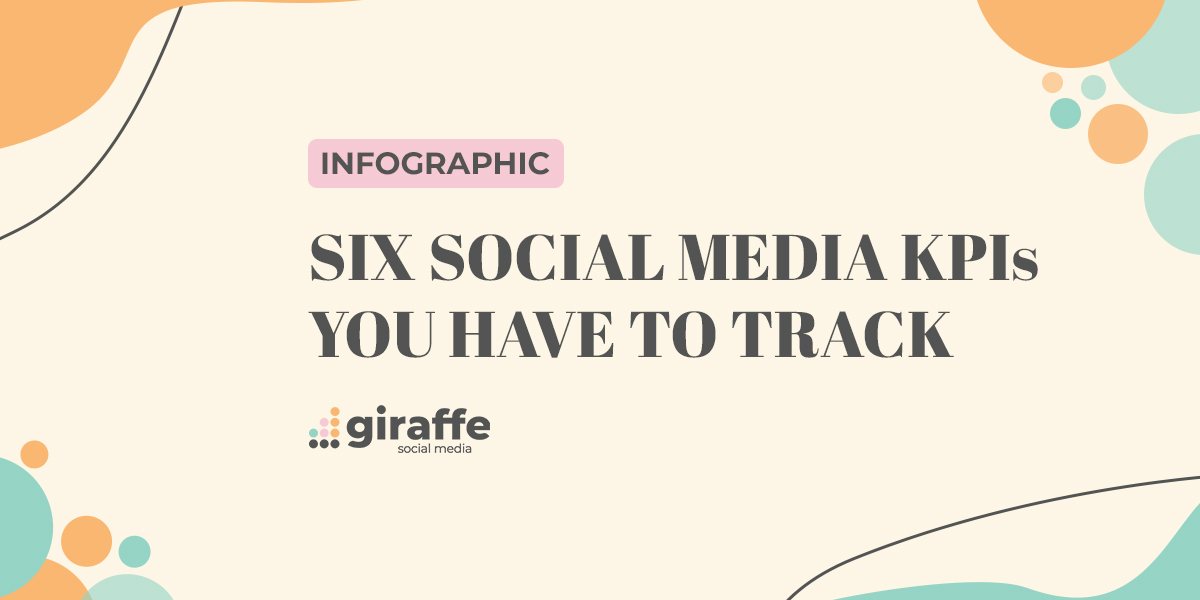 INFOGRAPHIC

SIX SOCIAL MEDIA KPIs YOU HAVE TO TRACK

giraffe
social media