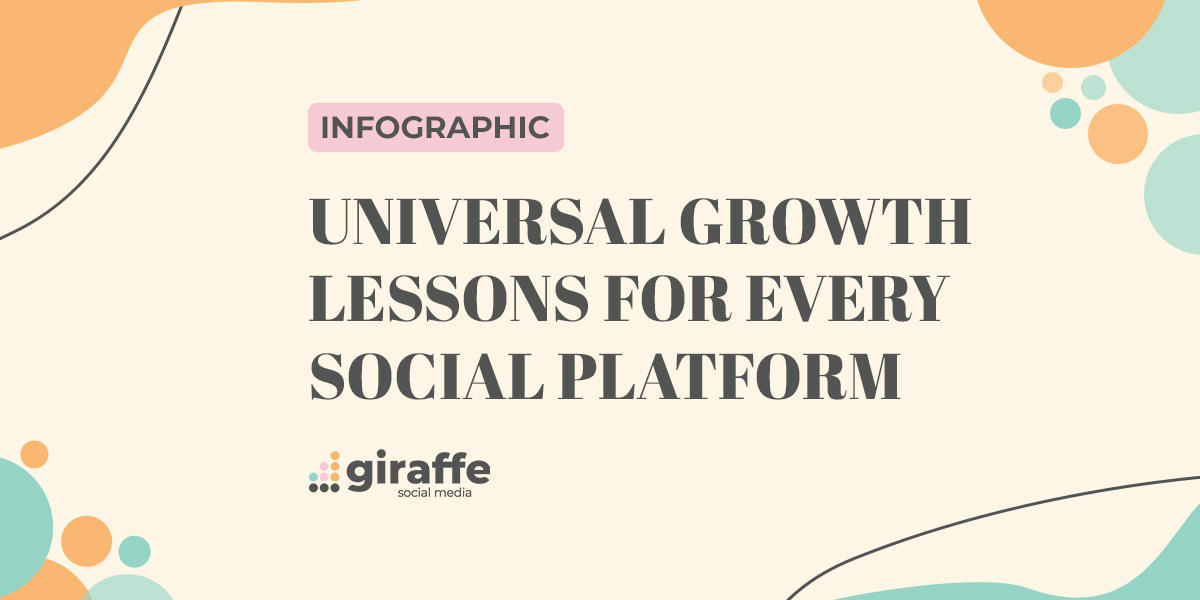 INFOGRAPHIC

UNIVERSAL GROWTH LESSONS FOR EVERY SOCIAL PLATFORM

giraffe
social media