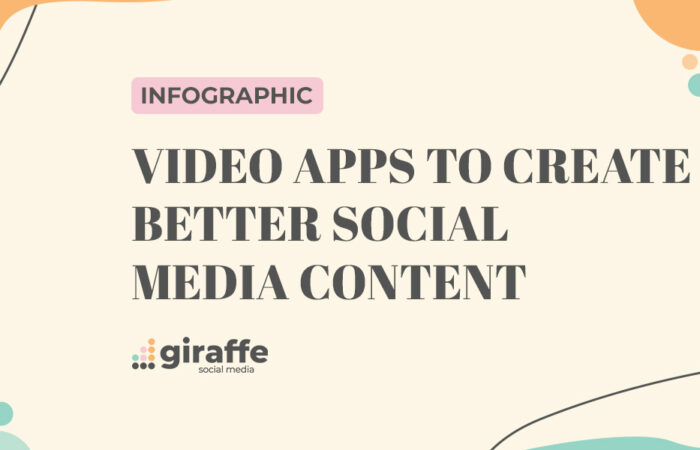 INFOGRAPHIC

VIDEO APPS TO CREATE BETTER SOCIAL MEDIA CONTENT

giraffe
social media