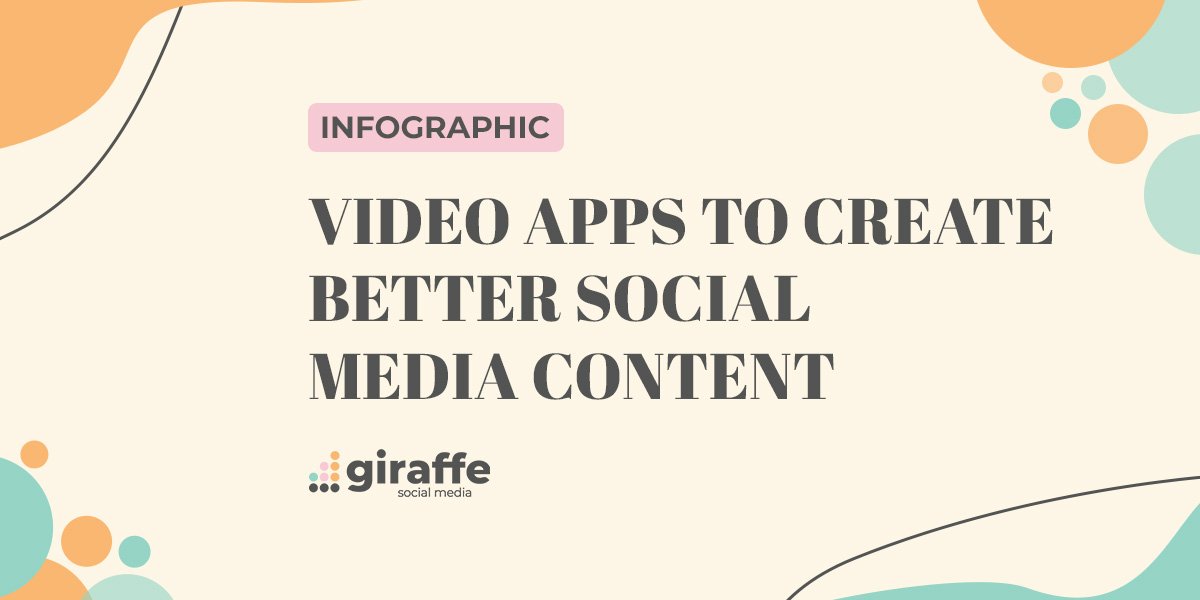 INFOGRAPHIC

VIDEO APPS TO CREATE BETTER SOCIAL MEDIA CONTENT

giraffe
social media