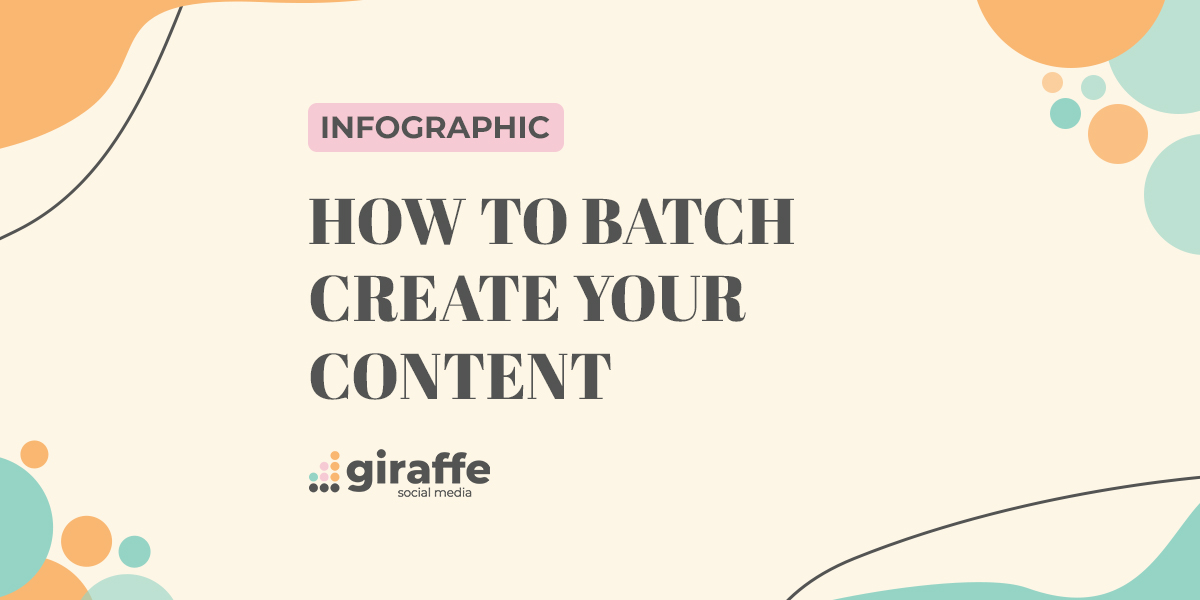 INFOGRAPHIC

HOW TO BATCH CREATE YOUR CONTENT

giraffe
social media