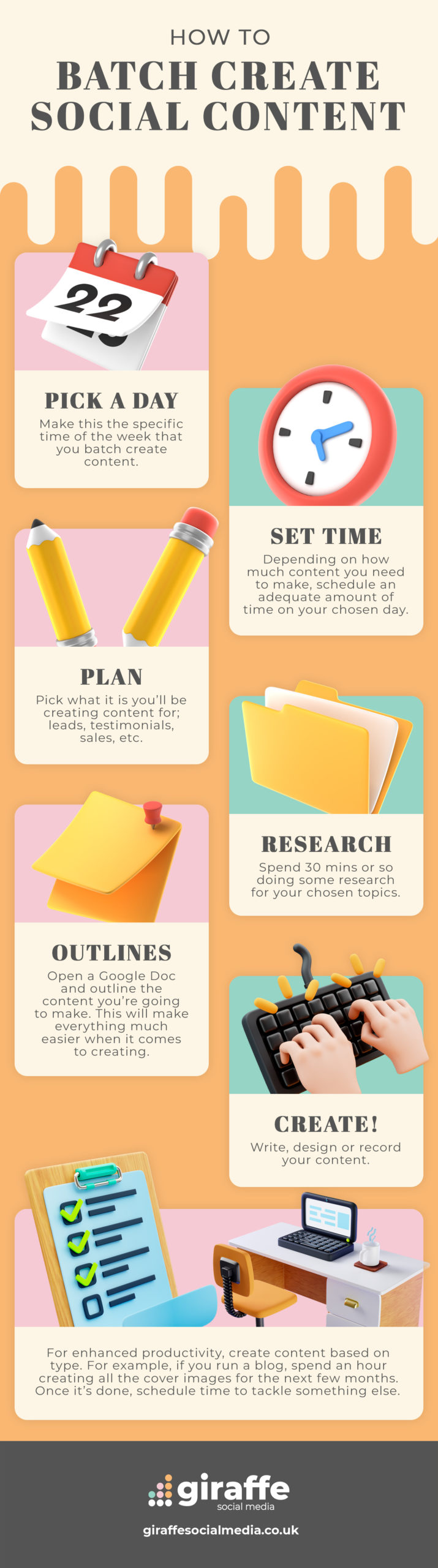 HOW TO

BATCH CREATE SOCIAL CONTENT

22

PICK A DAY

Make this the specific time of the week that you batch create content.

SET TIME

Depending on how much content you need to make, schedule an adequate amount of time on your chosen day.

PLAN

Pick what it is you'll be creating content for; leads, testimonials, sales, etc.

RESEARCH

Spend 30 mins or so doing some research for your chosen topics.

OUTLINES

Open a Google Doc and outline the content you're going to make. This will make everything much easier when it comes to creating.

CREATE!

Write, design or record your content.

For enhanced productivity, create content based on type. For example, if you run a blog, spend an hour creating all the cover images for the next few months. Once it's done, schedule time to tackle something else.

giraffe
social media

giraffesocialmedia.co.uk