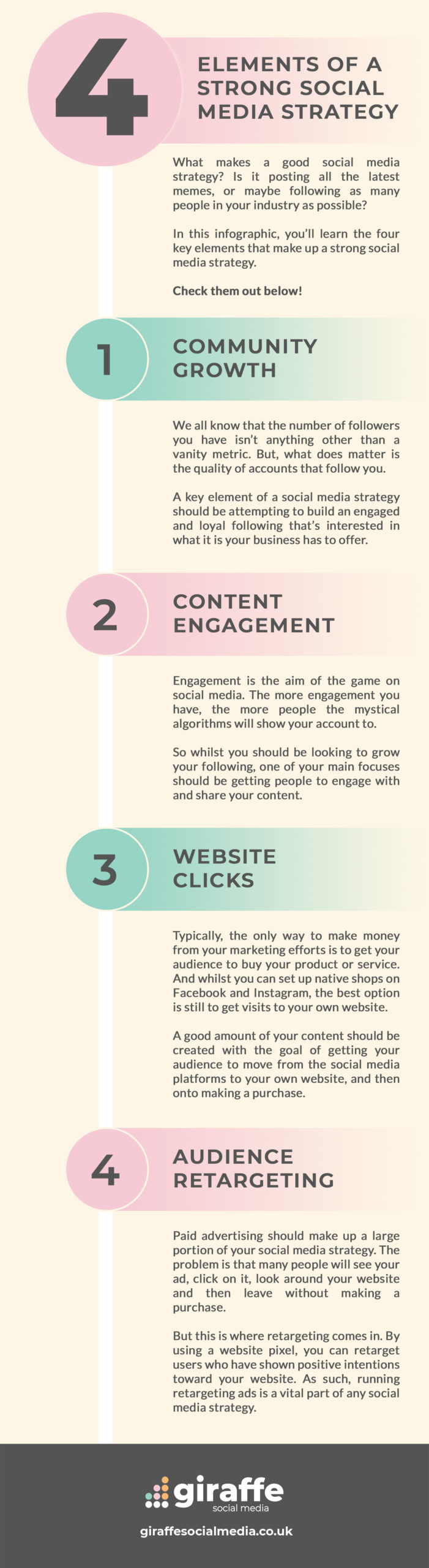 4

ELEMENTS OF A STRONG SOCIAL MEDIA STRATEGY

What makes a good social media strategy? Is it posting all the latest memes, or maybe following as many people in your industry as possible?

In this infographic, you'll learn the four key elements that make up a strong social media strategy.

Check them out below!

1

COMMUNITY GROWTH

We all know that the number of followers you have isn't anything other than a vanity metric. But, what does matter is the quality of accounts that follow you.

A key element of a social media strategy should be attempting to build an engaged and loyal following that's interested in what it is your business has to offer.

2

CONTENT ENGAGEMENT

Engagement is the aim of the game on social media. The more engagement you have, the more people the mystical algorithms will show your account to.

So whilst you should be looking to grow your following, one of your main focuses should be getting people to engage with and share your content.

3

WEBSITE CLICKS

Typically, the only way to make money from your marketing efforts is to get your audience to buy your product or service. And whilst you can set up native shops on Facebook and Instagram, the best option is still to get visits to your own website.

A good amount of your content should be created with the goal of getting your audience to move from the social media platforms to your own website, and then onto making a purchase.

4

AUDIENCE RETARGETING

Paid advertising should make up a large portion of your social media strategy. The problem is that many people will see your ad, click on it, look around your website and then leave without making a purchase.

But this is where retargeting comes in. By using a website pixel, you can retarget users who have shown positive intentions toward your website. As such, running retargeting ads is a vital part of any social media strategy.

giraffe
social media

giraffesocialmedia.co.uk