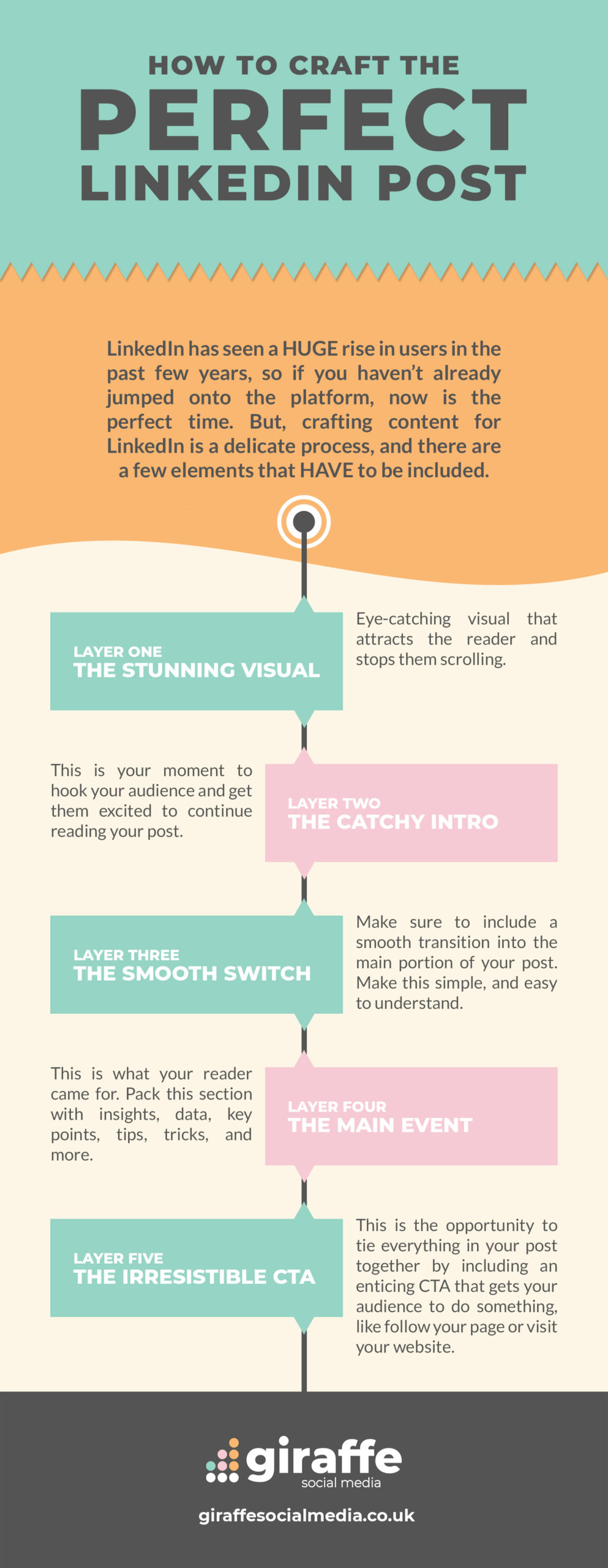 HOW TO CRAFT THE
PERFECT
LINKEDIN POST

LinkedIn has seen a HUGE rise in users in the past few years, so if you haven't already jumped onto the platform, now is the perfect time. But, crafting content for LinkedIn is a delicate process, and there are a few elements that HAVE to be included.

LAYER ONE
THE STUNNING VISUAL

Eye-catching visual that attracts the reader and stops them scrolling.

This is your moment to hook your audience and get them excited to continue reading your post.

LAYER TWO
THE CATCHY INTRO

LAYER THREE
THE SMOOTH SWITCH

Make sure to include a smooth transition into the main portion of your post. Make this simple, and easy to understand.

This is what your reader came for. Pack this section with insights, data, key points, tips, tricks, and more.

LAYER FOUR
THE MAIN EVENT

LAYER FIVE
THE IRRESISTIBLE CTA

This is the opportunity to tie everything in your post together by including an enticing CTA that gets your audience to do something, like follow your page or visit your website.

giraffe
social media

giraffesocialmedia.co.uk