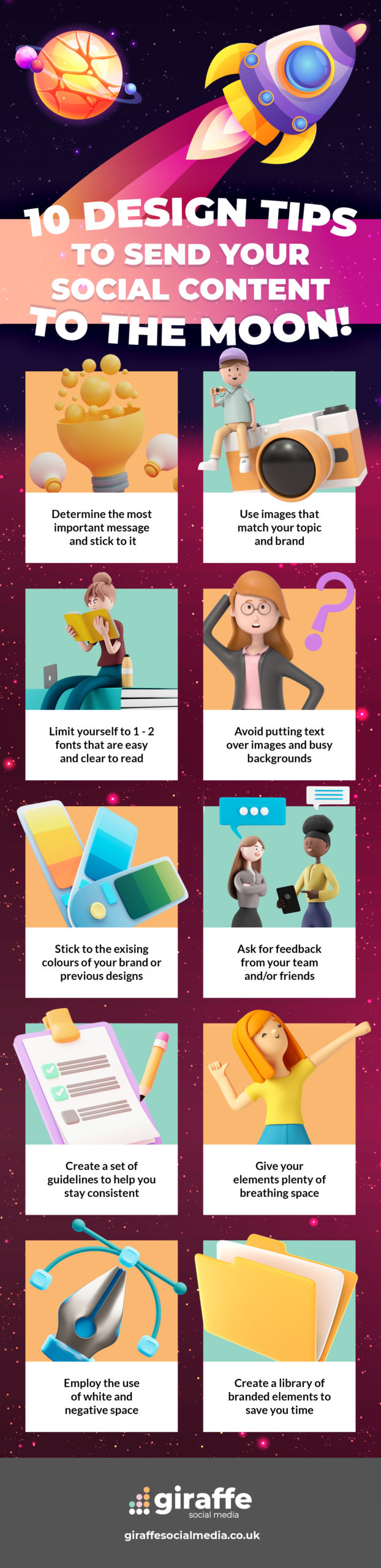 10 DESIGN TIPS TO SEND YOUR SOCIAL CONTENT TO THE MOON!

Determine the most important message and stick to it

Use images that match your topic and brand

Limit yourself to 1 - 2 fonts that are easy and clear to read

Avoid putting text over images and busy backgrounds

Stick to the exising colours of your brand or previous designs

Ask for feedback from your team and/or friends

Create a set of guidelines to help you stay consistent

Give your elements plenty of breathing space

Employ the use of white and negative space

Create a library of branded elements to save you time

giraffe social media

giraffesocialmedia.co.uk