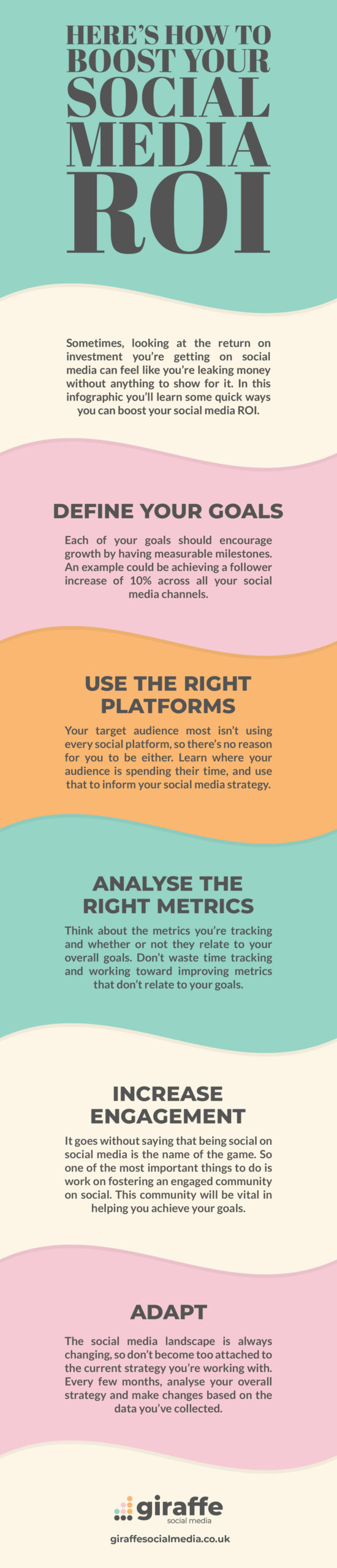 HERE'S HOW TO BOOST YOUR SOCIAL MEDIA ROI

Sometimes, looking at the return on investment you're getting on social media can feel like you're leaking money without anything to show for it. In this infographic you'll learn some quick ways you can boost your social media ROI.

DEFINE YOUR GOALS

Each of your goals should encourage growth by having measurable milestones. An example could be achieving a follower increase of 10% across all your social media channels.

USE THE RIGHT PLATFORMS

Your target audience most isn't using every social platform, so there's no reason for you to be either. Learn where your audience is spending their time, and use that to inform your social media strategy.

ANALYSE THE RIGHT METRICS

Think about the metrics you're tracking and whether or not they relate to your overall goals. Don't waste time tracking and working toward improving metrics that don't relate to your goals.

INCREASE ENGAGEMENT

It goes without saying that being social on social media is the name of the game. So one of the most important things to do is work on fostering an engaged community on social. This community will be vital in helping you achieve your goals.

ADAPT

The social media landscape is always changing, so don't become too attached to the current strategy you're working with. Every few months, analyse your overall strategy and make changes based on the data you've collected.

giraffe
social media

giraffesocialmedia.co.uk