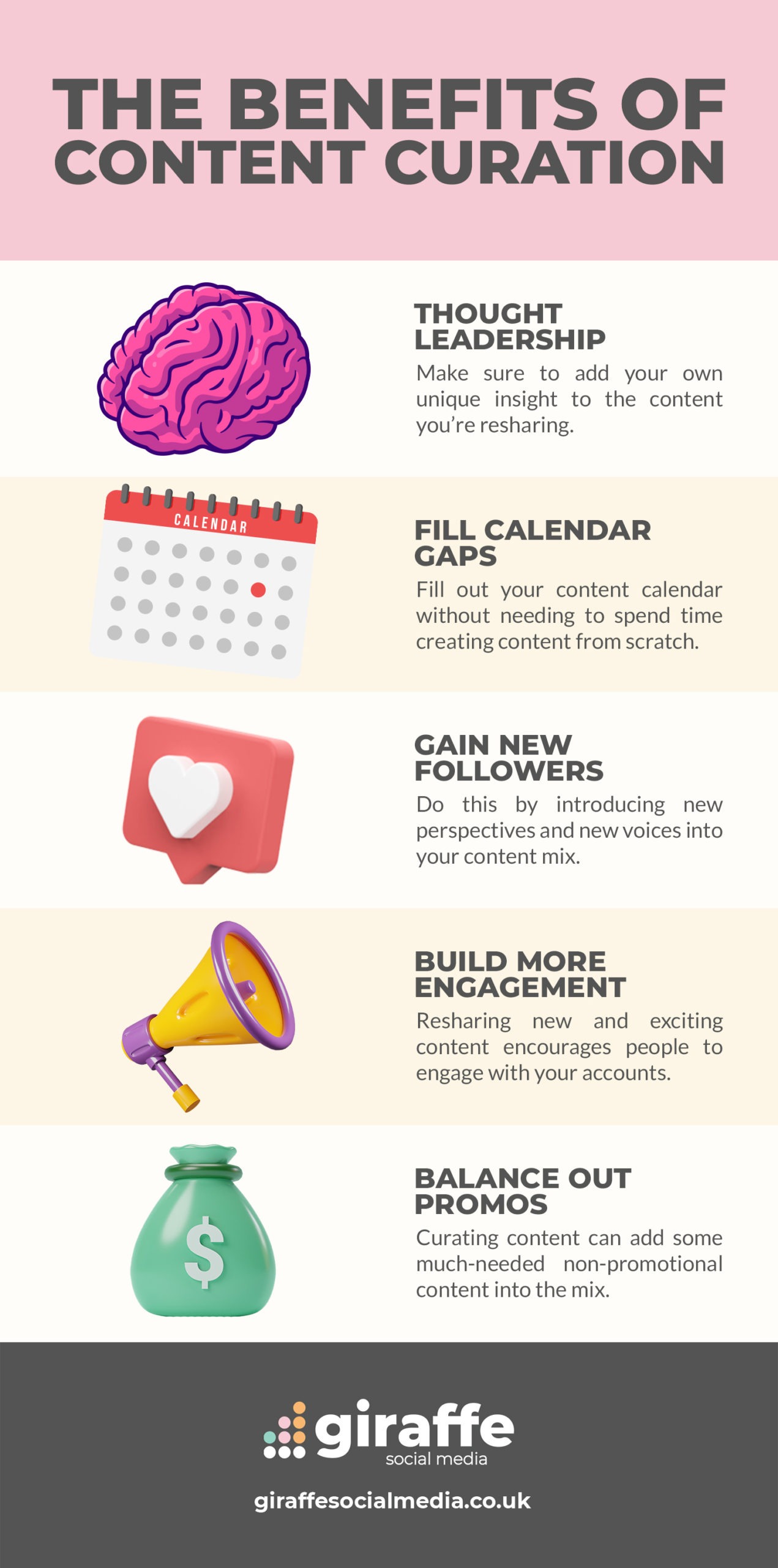 THE BENEFITS OF CONTENT CURATION

THOUGHT LEADERSHIP
Make sure to add your own unique insight to the content you're resharing.

CALENDAR

FILL CALENDAR GAPS
Fill out your content calendar without needing to spend time creating content from scratch.

GAIN NEW FOLLOWERS
Do this by introducing new perspectives and new voices into your content mix.

BUILD MORE ENGAGEMENT
Resharing new and exciting content encourages people to engage with your accounts.

$

BALANCE OUT PROMOS
Curating content can add some much-needed non-promotional content into the mix.

giraffe
social media

giraffesocialmedia.co.uk