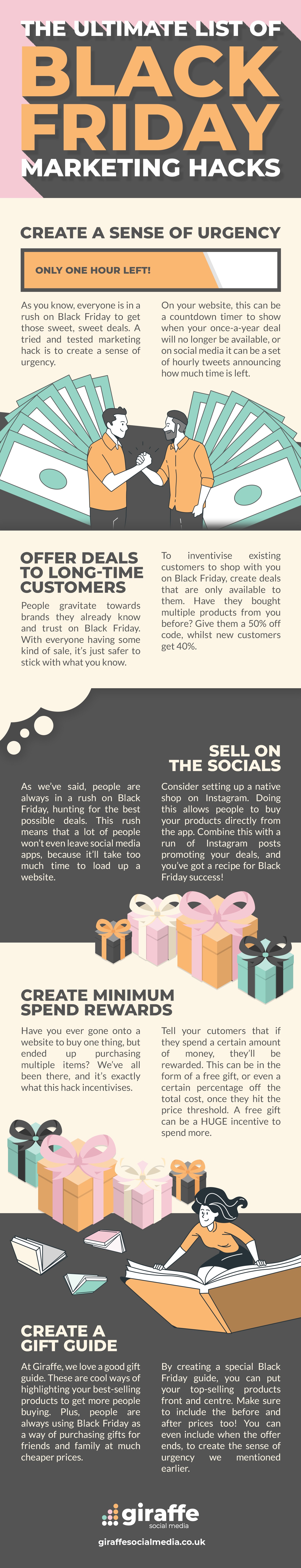 THE ULTIMATE LIST OF BLACK FRIDAY MARKETING HACKS

CREATE A SENSE OF URGENCY

ONLY ONE HOUR LEFT!

As you know, everyone is in a rush on Black Friday to get those sweet, sweet deals. A tried and tested marketing hack is to create a sense of urgency.

On your website, this can be a countdown timer to show when your once-a-year deal will no longer be available, or on social media it can be a set of hourly tweets announcing how much time is left.

OFFER DEALS TO LONG-TIME CUSTOMERS

People gravitate towards brands they already know and trust on Black Friday. With everyone having some kind of sale, it's just safer to stick with what you know.

To inventivise existing customers to shop with you on Black Friday, create deals that are only available to them. Have they bought multiple products from you before? Give them a 50% off code, whilst new customers get 40%.

SELL ON THE SOCIALS

As we've said, people are always in a rush on Black Friday, hunting for the best possible deals. This rush means that a lot of people won't even leave social media apps, because it'll take too much time to load up a website.

Consider setting up a native shop on Instagram. Doing this allows people to buy your products directly from the app. Combine this with a run of Instagram posts promoting your deals, and you've got a recipe for Black Friday success!

CREATE MINIMUM SPEND REWARDS

Have you ever gone onto a website to buy one thing, but ended up purchasing multiple items? We've all been there, and it's exactly what this hack incentivises.

Tell your cutomers that if they spend a certain amount of money, they'll be rewarded. This can be in the form of a free gift, or even a certain percentage off the total cost, once they hit the price threshold. A free gift can be a HUGE incentive to spend more.

CREATE A GIFT GUIDE

At Giraffe, we love a good gift guide. These are cool ways of highlighting your best-selling products to get more people buying. Plus, people are always using Black Friday as a way of purchasing gifts for friends and family at much cheaper prices.

By creating a special Black Friday guide, you can put your top-selling products front and centre. Make sure to include the before and after prices too! You can even include when the offer ends, to create the sense of urgency we mentioned earlier.

giraffe social media

giraffesocialmedia.co.uk