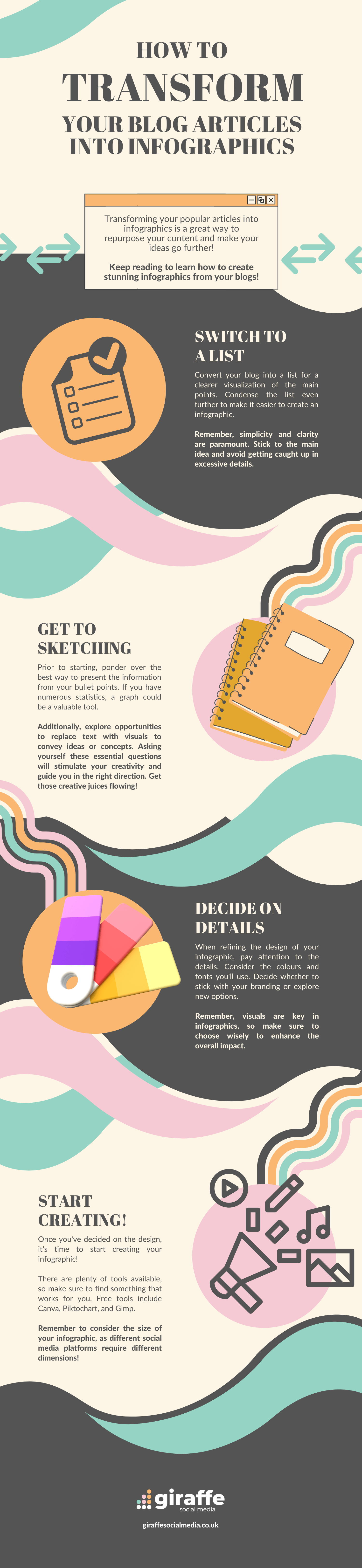 HOW TO
TRANSFORM
YOUR BLOG ARTICLES INTO INFOGRAPHICS

Transforming your popular articles into infographics is a great way to repurpose your content and make your ideas go further!

Keep reading to learn how to create stunning infographics from your blogs!

SWITCH TO A LIST

Convert your blog into a list for a clearer visualization of the main points. Condense the list even further to make it easier to create an infographic.

Remember, simplicity and clarity are paramount. Stick to the main idea and avoid getting caught up in excessive details.

GET TO SKETCHING

Prior to starting, ponder over the best way to present the information from your bullet points. If you have numerous statistics, a graph could be a valuable tool.

Additionally, explore opportunities to replace text with visuals to convey ideas or concepts. Asking yourself these essential questions will stimulate your creativity and guide you in the right direction. Get those creative juices flowing!

DECIDE ON DETAILS

When refining the design of your infographic, pay attention to the details. Consider the colours and fonts you'll use. Decide whether to stick with your branding or explore new options.

Remember, visuals are key in infographics, so make sure to choose wisely to enhance the overall impact.

START CREATING!

Once you've decided on the design, it's time to start creating your infographic!

There are plenty of tools available, so make sure to find something that works for you. Free tools include Canva, Piktochart, and Gimp.

Remember to consider the size of your infographic, as different social media platforms require different dimensions!

giraffe
social media

giraffesocialmedia.co.uk