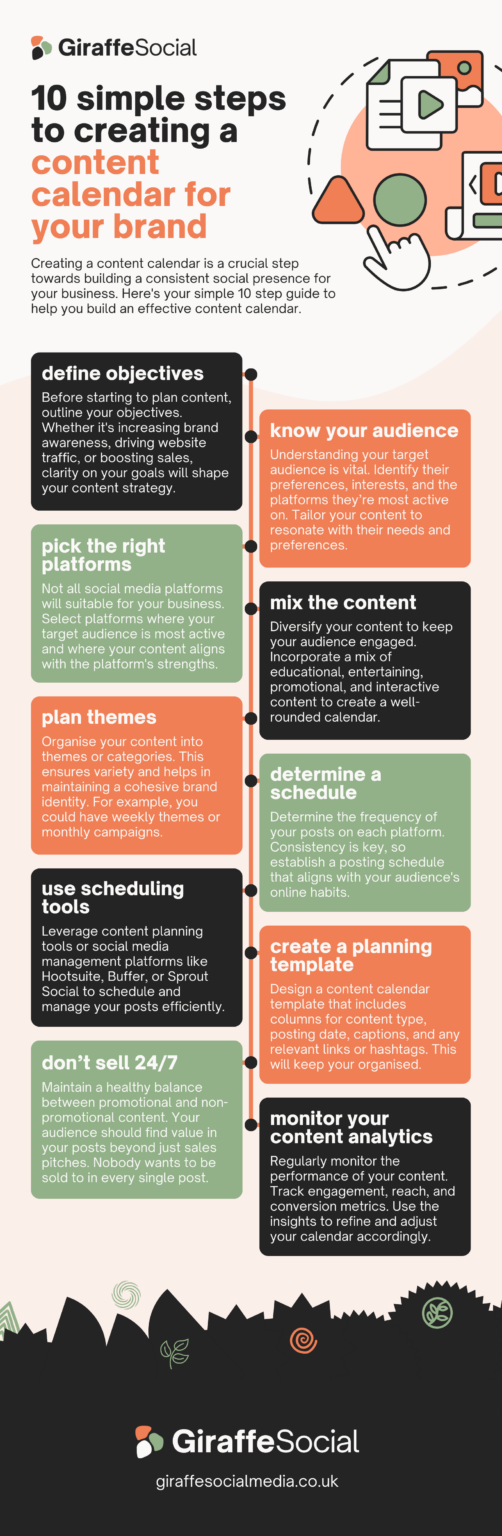 GiraffeSocial

10 simple steps to creating a content calendar for your brand

Creating a content calendar is a crucial step towards building a consistent social presence for your business. Here's your simple 10 step guide to help you build an effective content calendar.

define objectives
Before starting to plan content, outline your objectives. Whether it's increasing brand awareness, driving website traffic, or boosting sales, clarity on your goals will shape your content strategy.

know your audience
Understanding your target audience is vital. Identify their preferences, interests, and the platforms they're most active on. Tailor your content to resonate with their needs and preferences.

pick the right platforms
Not all social media platforms will suitable for your business. Select platforms where your target audience is most active and where your content aligns with the platform's strengths.

mix the content
Diversify your content to keep your audience engaged. Incorporate a mix of educational, entertaining, promotional, and interactive content to create a well-rounded calendar.

plan themes
Organise your content into themes or categories. This ensures variety and helps in maintaining a cohesive brand identity. For example, you could have weekly themes or monthly campaigns.

determine a schedule
Determine the frequency of your posts on each platform. Consistency is key, so establish a posting schedule that aligns with your audience's online habits.

use scheduling tools
Leverage content planning tools or social media management platforms like Hootsuite, Buffer, or Sprout Social to schedule and manage your posts efficiently.

create a planning template
Design a content calendar template that includes columns for content type, posting date, captions, and any relevant links or hashtags. This will keep your organised.

don't sell 24/7
Maintain a healthy balance between promotional and non-promotional content. Your audience should find value in your posts beyond just sales pitches. Nobody wants to be sold to in every single post.

monitor your content analytics
Regularly monitor the performance of your content. Track engagement, reach, and conversion metrics. Use the insights to refine and adjust your calendar accordingly.

GiraffeSocial
giraffesocialmedia.co.uk